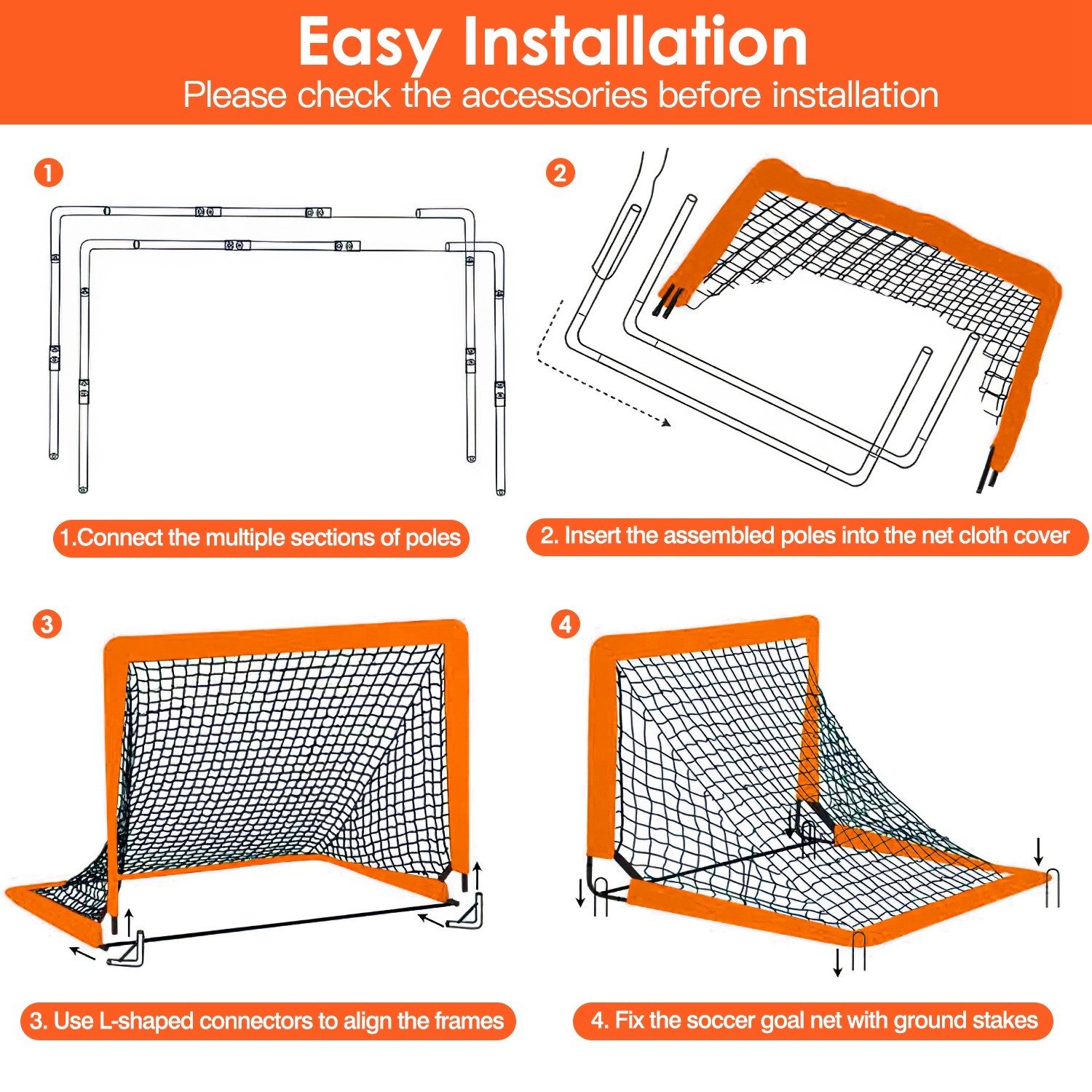 Easy Installation
Please check the accessories before installation

1

1.Connect the multiple sections of poles

2

2. Insert the assembled poles into the net cloth cover

3

3. Use L-shaped connectors to align the frames

4

4. Fix the soccer goal net with ground stakes