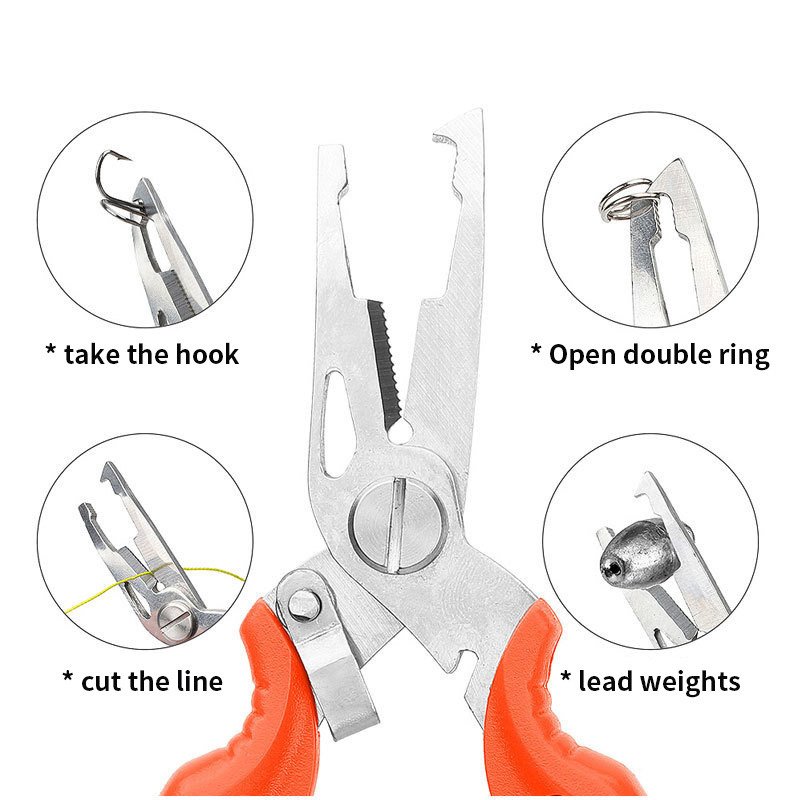 * take the hook

* Open double ring

* cut the line

* lead weights